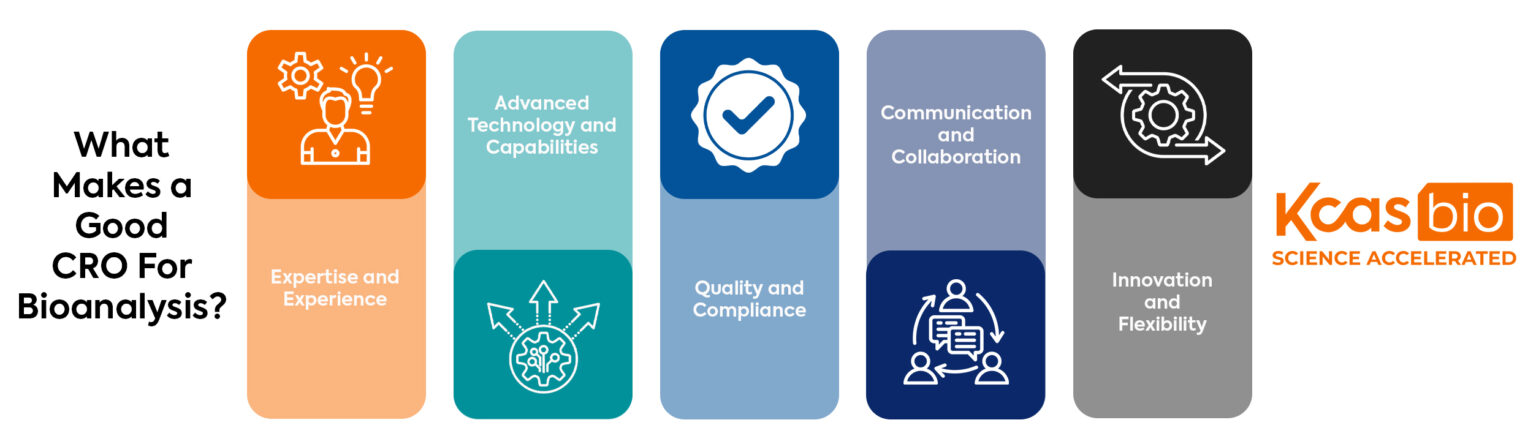 What Makes a Good CRO For Bioanalysis?

Expertise and Experience

Advanced Technology and Capabilities

Quality and Compliance

Communication and Collaboration

Innovation and Flexibility

Kcas bio
SCIENCE ACCELERATED